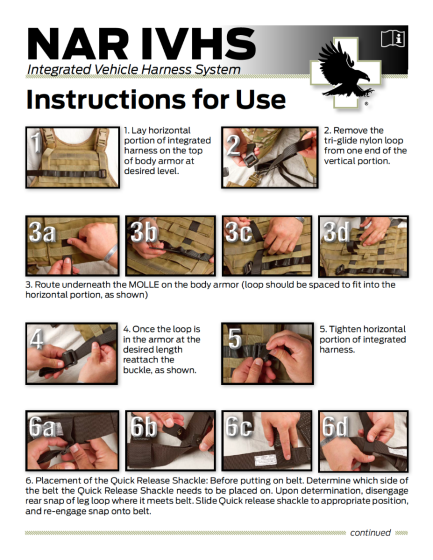 NAR IVHS
Integrated Vehicle Harness System

Instructions for Use

1

1. Lay horizontal portion of integrated harness on the top of body armor at desired level.

2

2. Remove the tri-glide nylon loop from one end of the vertical portion.

3a

3b

3c

3d

3. Route underneath the MOLLE on the body armor (loop should be spaced to fit into the horizontal portion, as shown)

4

4. Once the loop is in the armor at the desired length reattach the buckle, as shown.

5

5. Tighten horizontal portion of integrated harness.

6a

6b

6c

6d

6. Placement of the Quick Release Shackle: Before putting on belt. Determine which side of the belt the Quick Release Shackle needs to be placed on. Upon determination, disengage rear snap of leg loop where it meets belt. Slide Quick release shackle to appropriate position, and re-engage snap onto belt.

continued