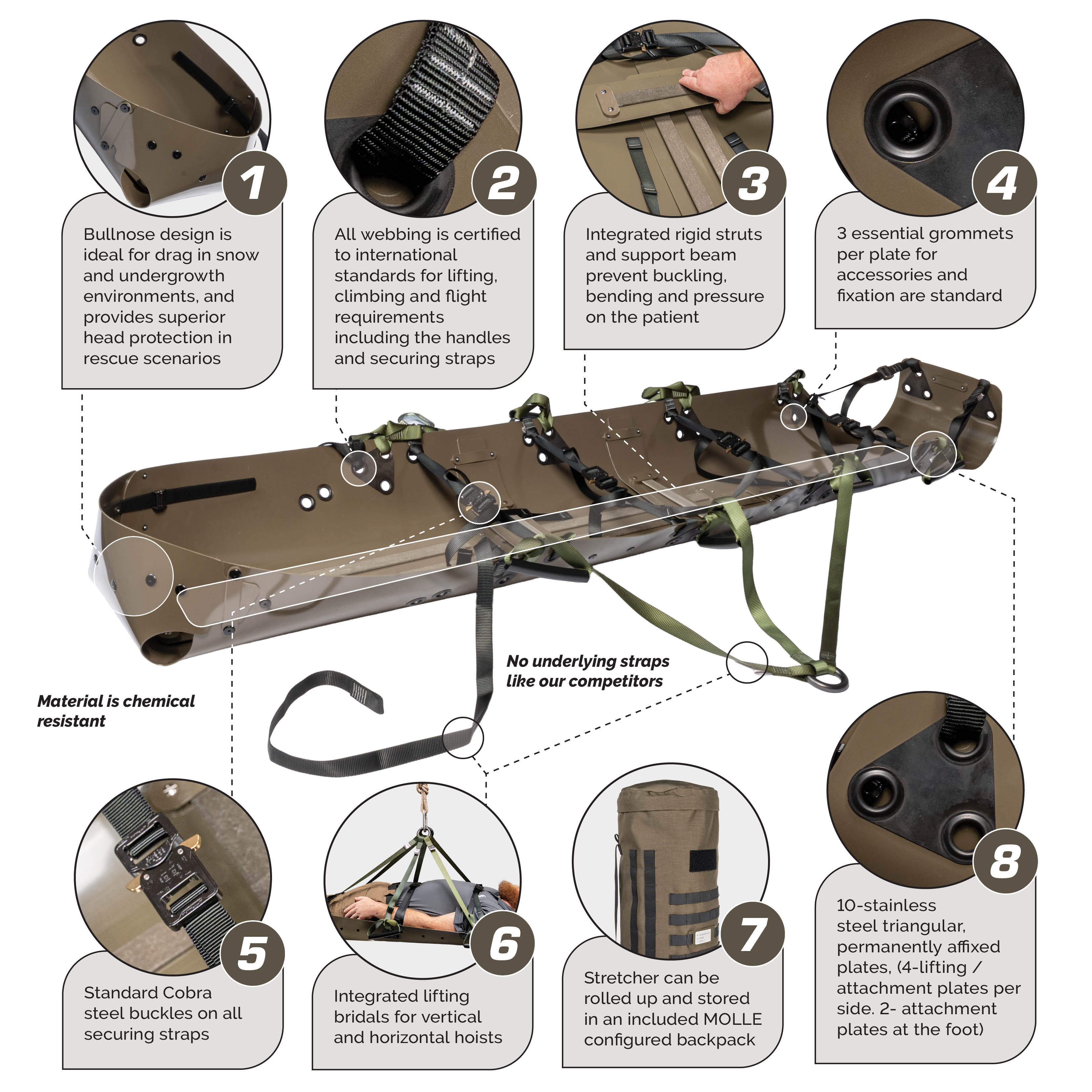 1

Bullnose design is ideal for drag in snow and undergrowth environments, and provides superior head protection in rescue scenarios

2

All webbing is certified to international standards for lifting, climbing and flight requirements including the handles and securing straps

3

Integrated rigid struts and support beam prevent buckling, bending and pressure on the patient

4

3 essential grommets per plate for accessories and fixation are standard

No underlying straps like our competitors

Material is chemical resistant

5

Standard Cobra steel buckles on all securing straps

6

Integrated lifting bridals for vertical and horizontal hoists

7

Stretcher can be rolled up and stored in an included MOLLE configured backpack

8

10-stainless steel triangular, permanently affixed plates, (4-lifting / attachment plates per side. 2- attachment plates at the foot)